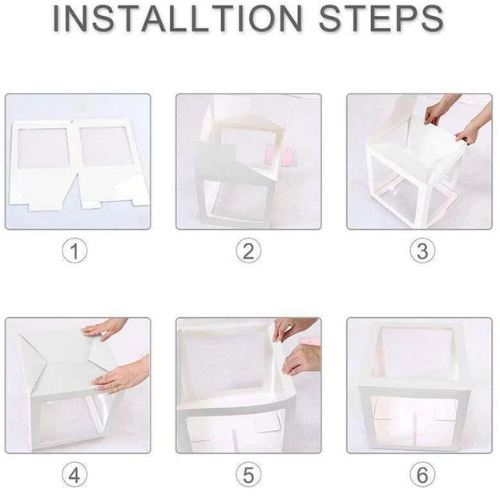 INSTALLTION STEPS

①

②

③

④

⑤

⑥